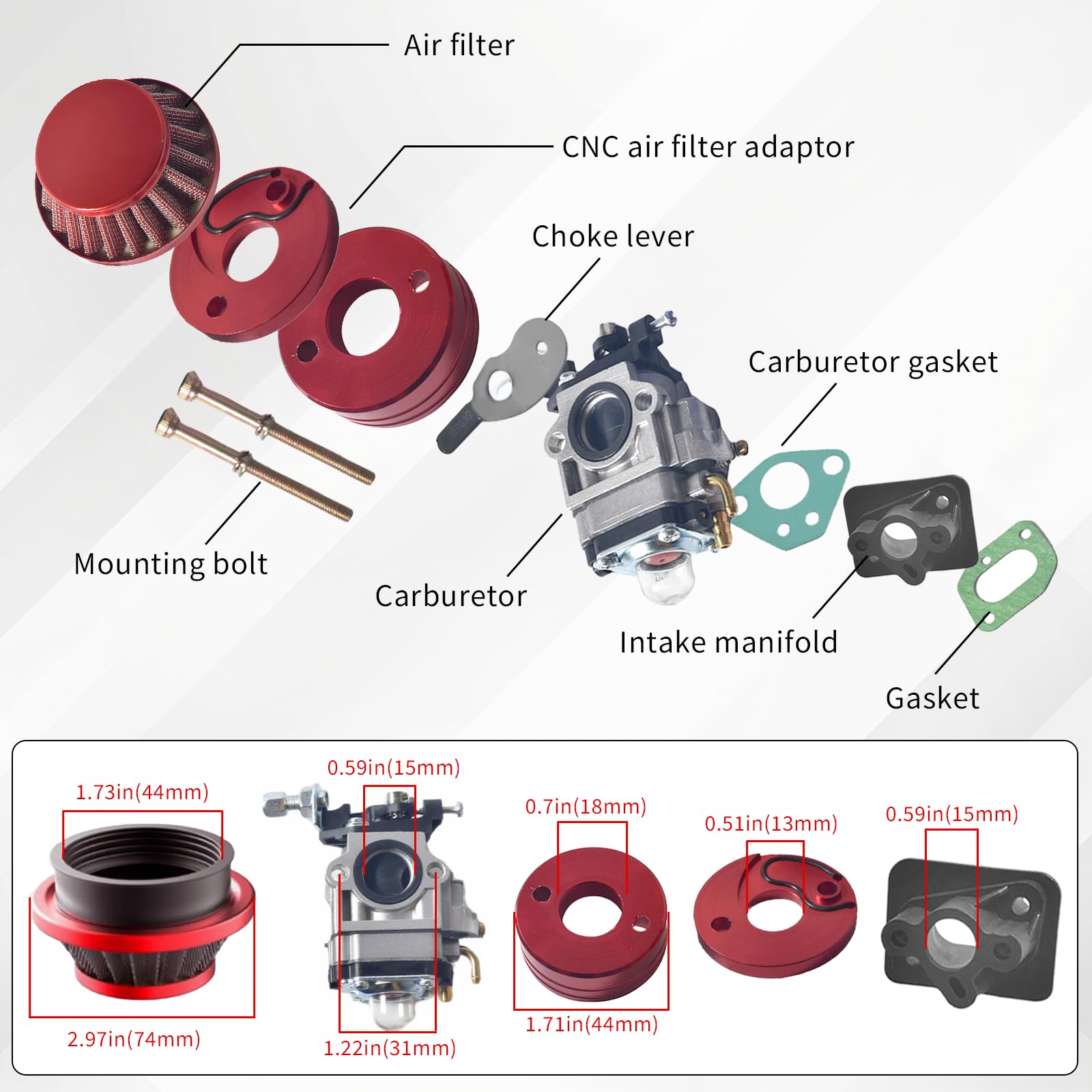 Air filter

CNC air filter adaptor

Choke lever

Carburetor gasket

Mounting bolt

Carburetor

Intake manifold

Gasket

1.73in(44mm)

2.97in(74mm)

0.59in(15mm)

1.22in(31mm)

0.7in(18mm)

1.71in(44mm)

0.51in(13mm)

0.59in(15mm)